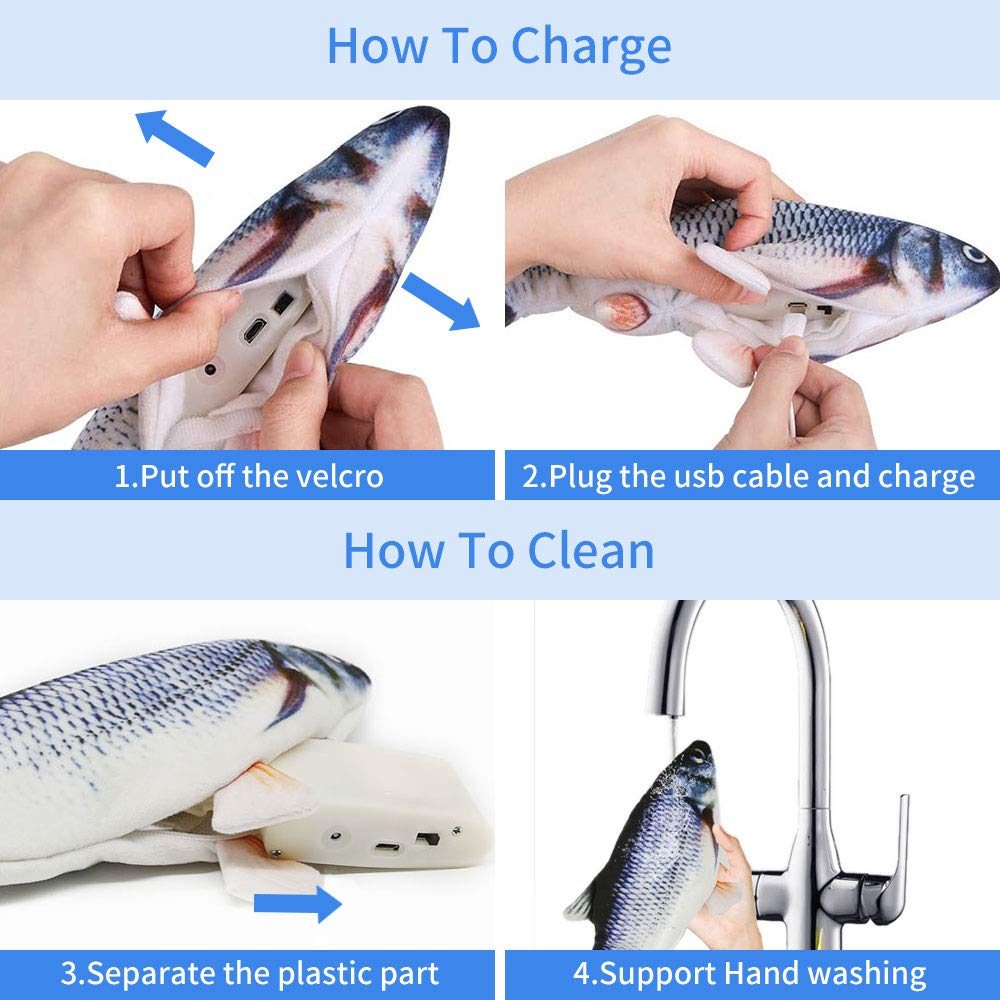 How To Charge

1.Put off the velcro

2.Plug the usb cable and charge

How To Clean

3.Separate the plastic part

4.Support Hand washing