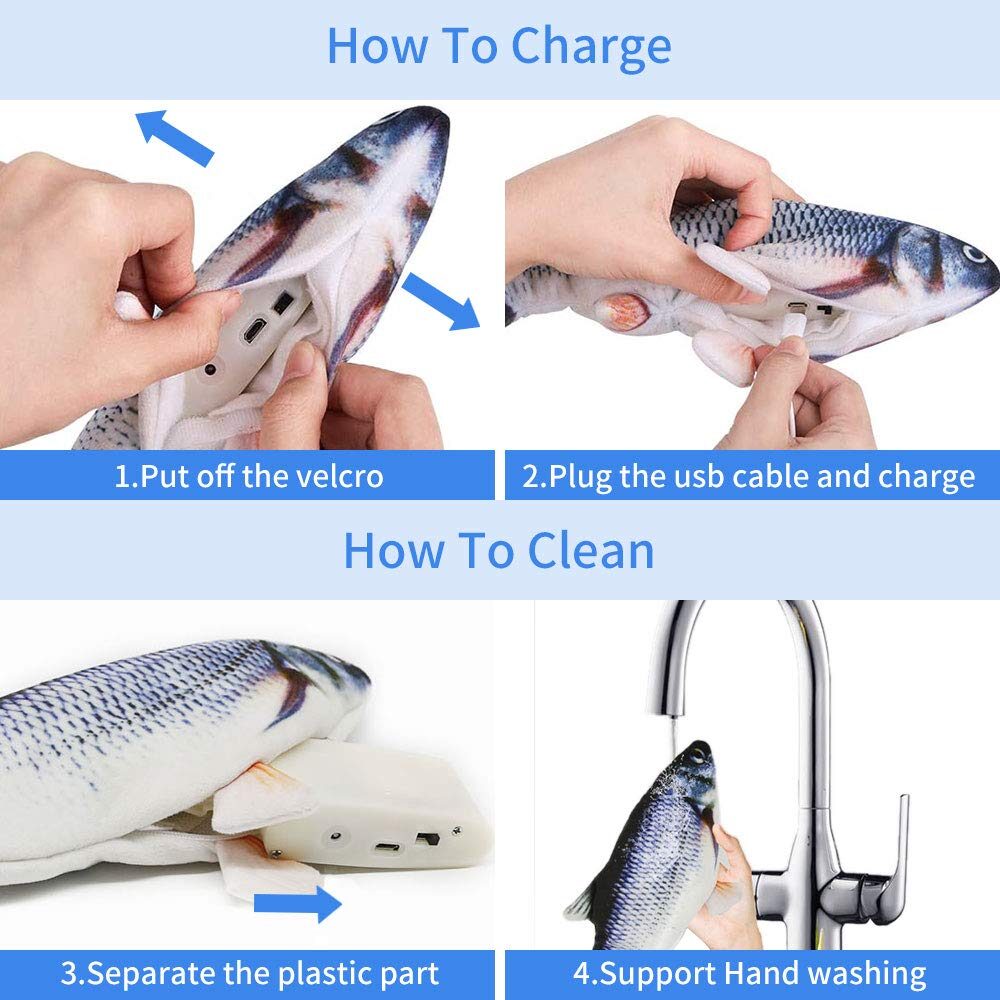 How To Charge

1.Put off the velcro

2.Plug the usb cable and charge

How To Clean

3.Separate the plastic part

4.Support Hand washing